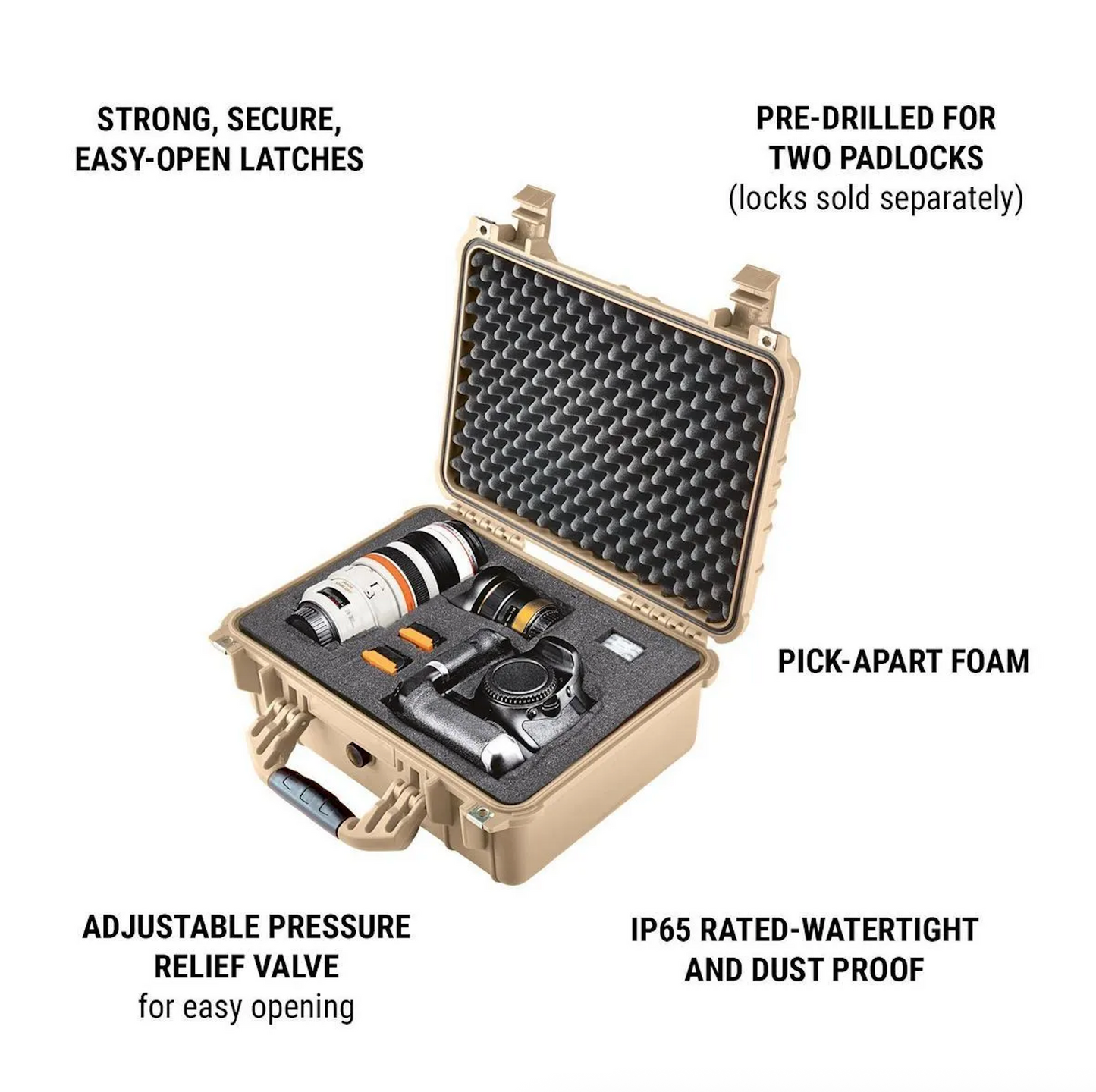 STRONG, SECURE, EASY-OPEN LATCHES

PRE-DRILLED FOR TWO PADLOCKS
(locks sold separately)

PICK-APART FOAM

ADJUSTABLE PRESSURE RELIEF VALVE
for easy opening

IP65 RATED-WATERTIGHT AND DUST PROOF